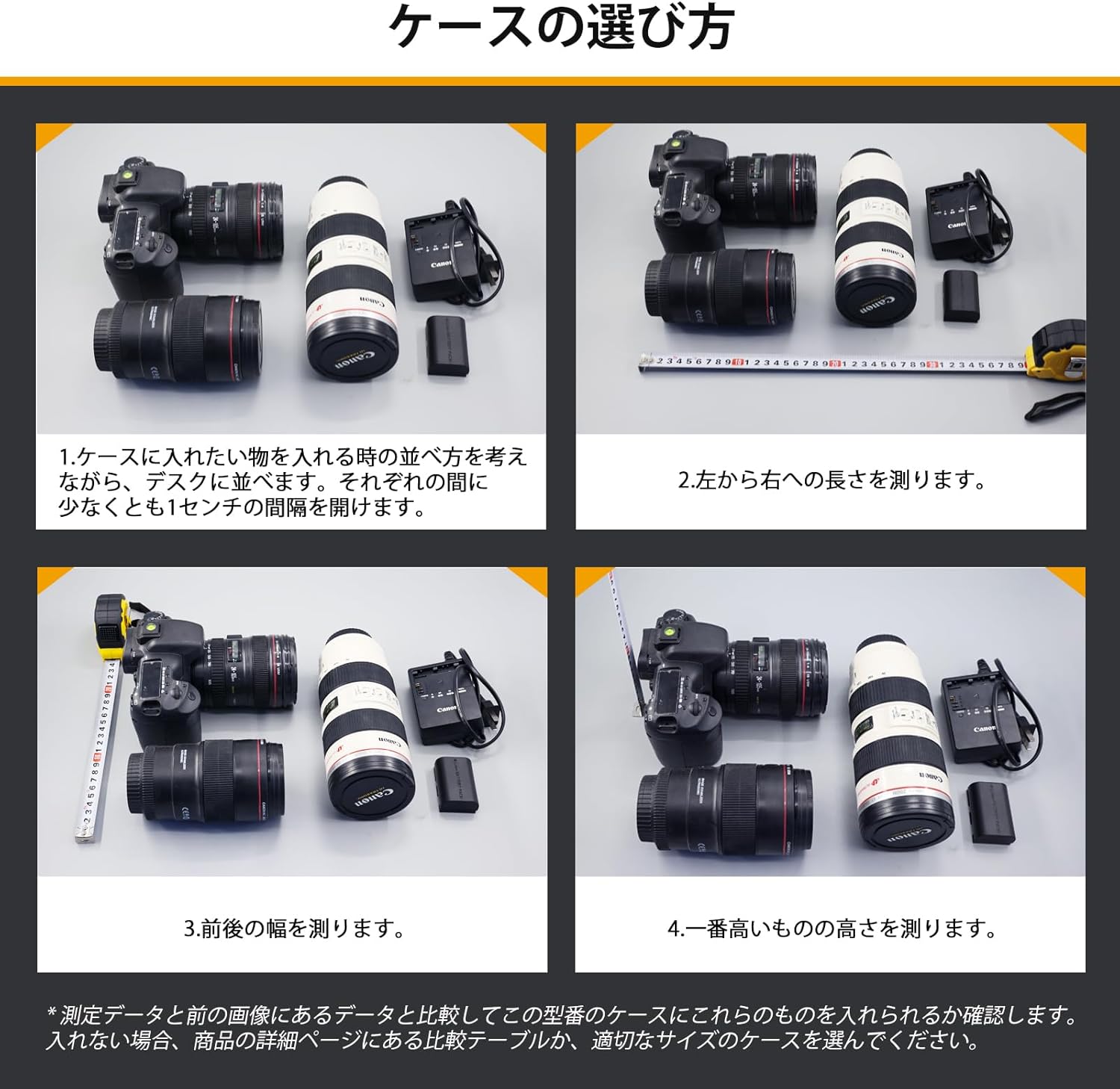 ケースの選び方

1.ケースに入れたい物を入れる時の並べ方を考えながら、デスクに並べます。それぞれの間に少なくとも1センチの間隔を開けます。

2.左から右への長さを測ります。

3.前後の幅を測ります。

4.一番高いものの高さを測ります。

＊測定データと前の画像にあるデータと比較してこの型番のケースにこれらのものを入れられるか確認します。入れない場合、商品の詳細ページにある比較テーブルか、適切なサイズのケースを選んでください。