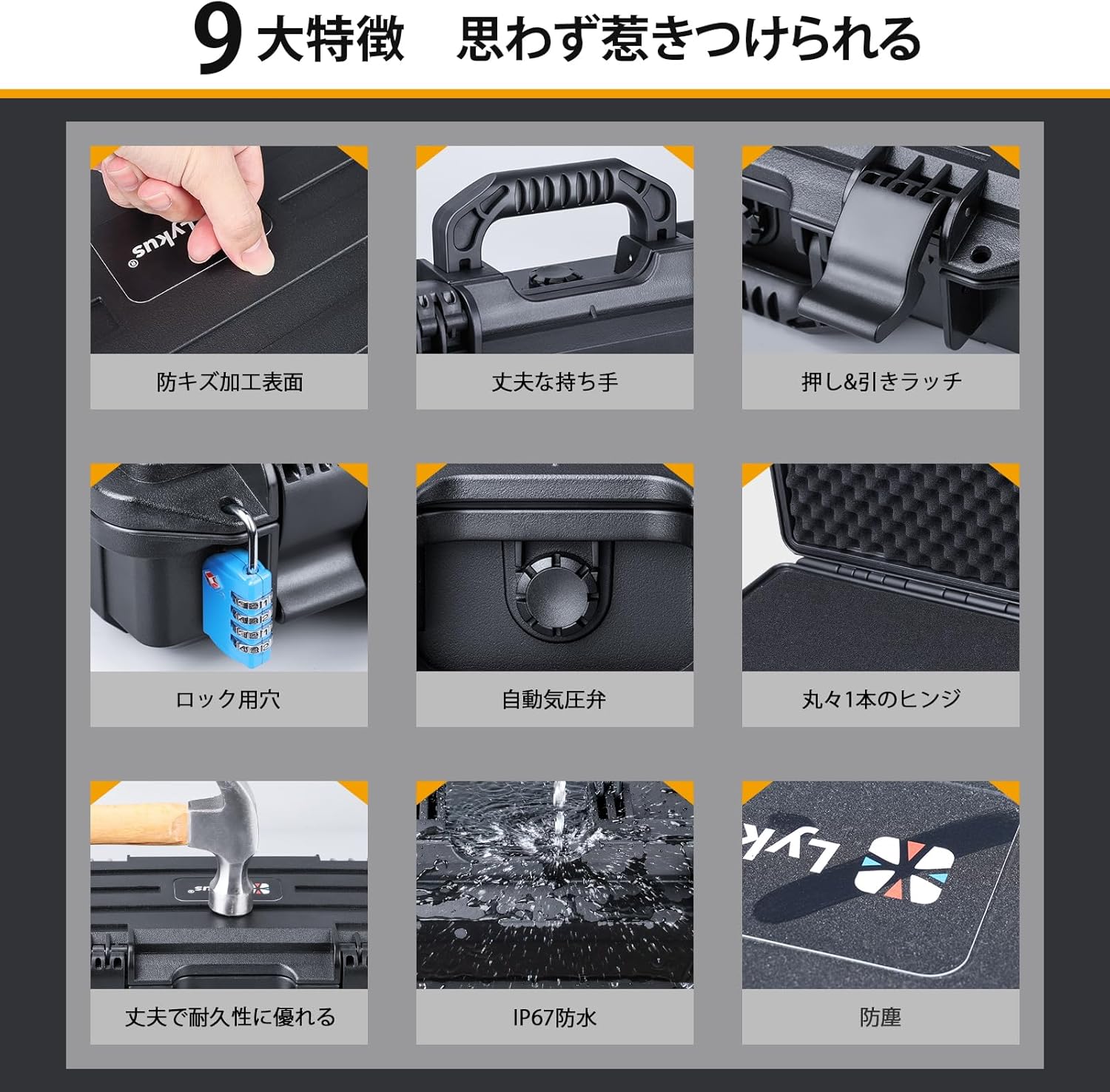 9 大特徴　思わず惹きつけられる

Lykus®

防キズ加工表面

丈夫な持ち手

押し&引きラッチ

ロック用穴

自動気圧弁

丸々1本のヒンジ

丈夫で耐久性に優れる

IP67防水

防塵